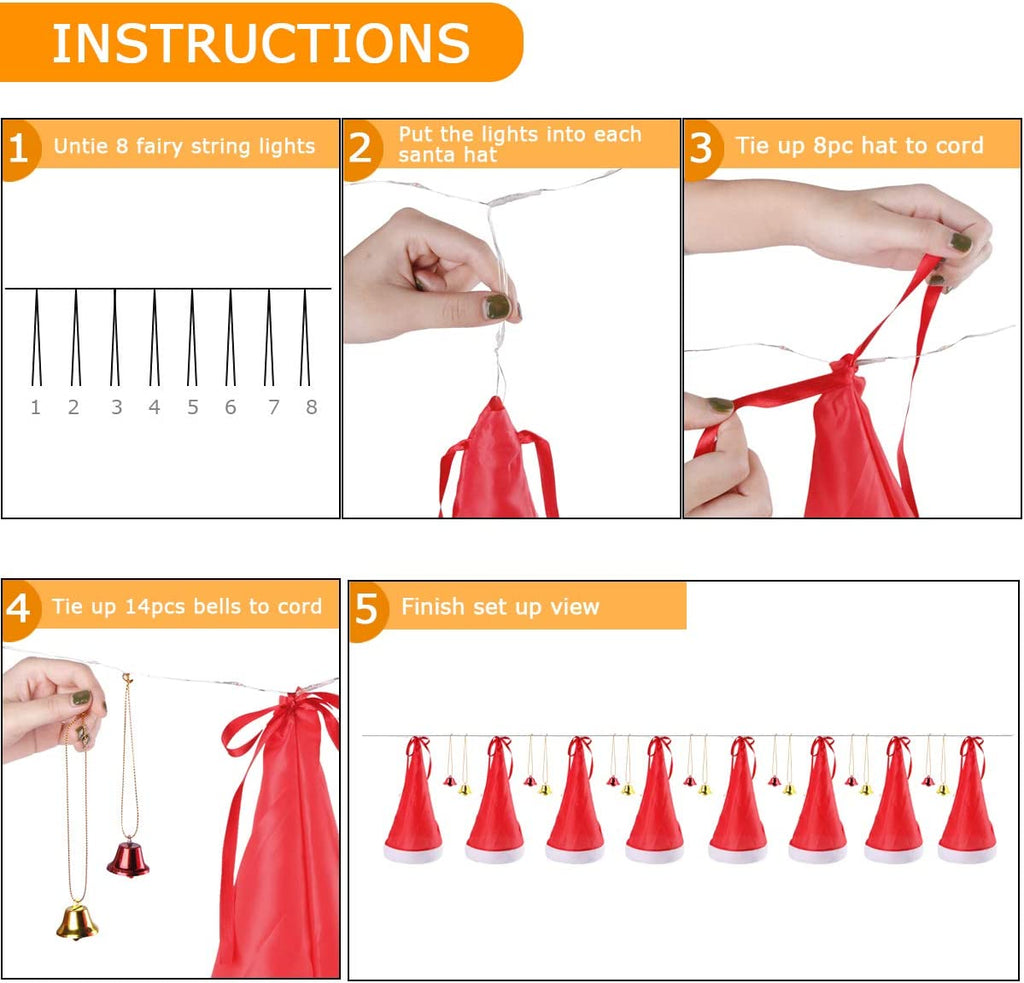 INSTRUCTIONS

1 Untie 8 fairy string lights

1 2 3 4 5 6 7 8

2 Put the lights into each santa hat

3 Tie up 8pc hat to cord

4 Tie up 14pcs bells to cord

5 Finish set up view